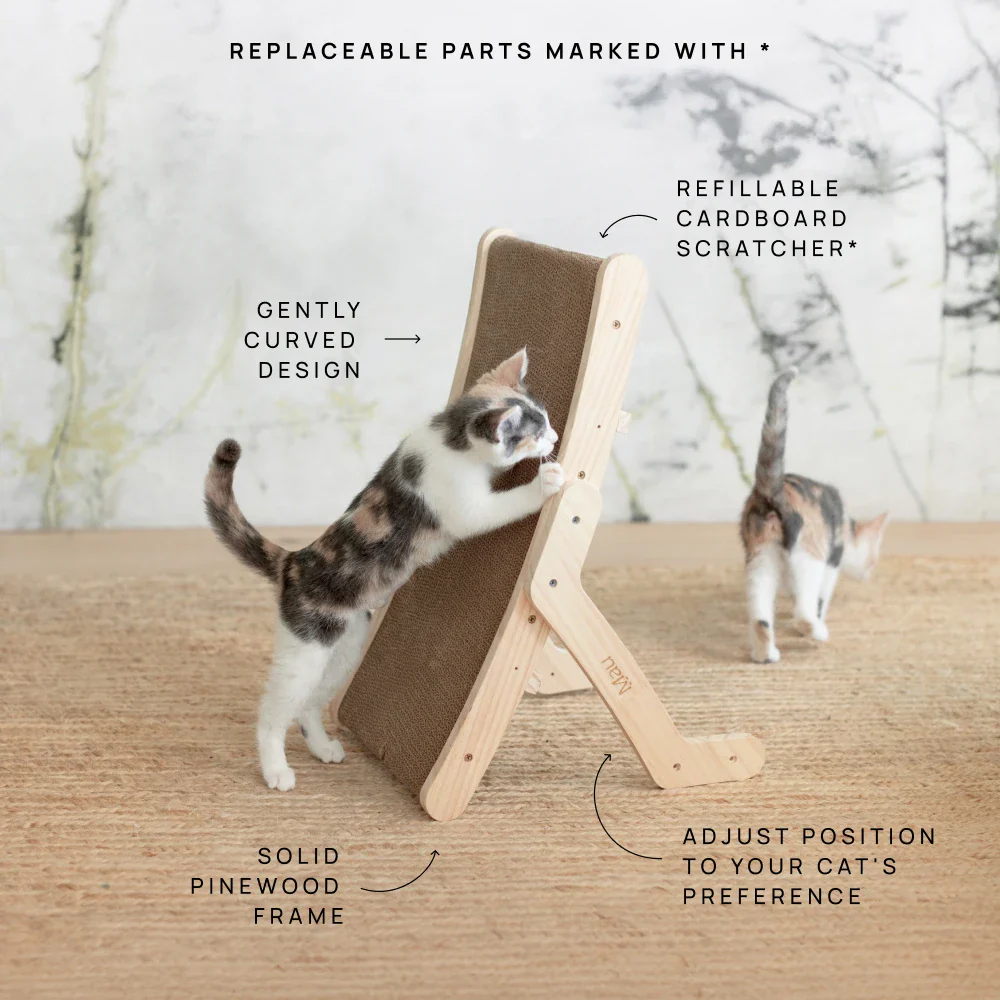 REPLACEABLE PARTS MARKED WITH *

REFILLABLE CARDBOARD SCRATCHER*

GENTLY CURVED DESIGN

Mau

SOLID PINEWOOD FRAME

ADJUST POSITION TO YOUR CAT'S PREFERENCE